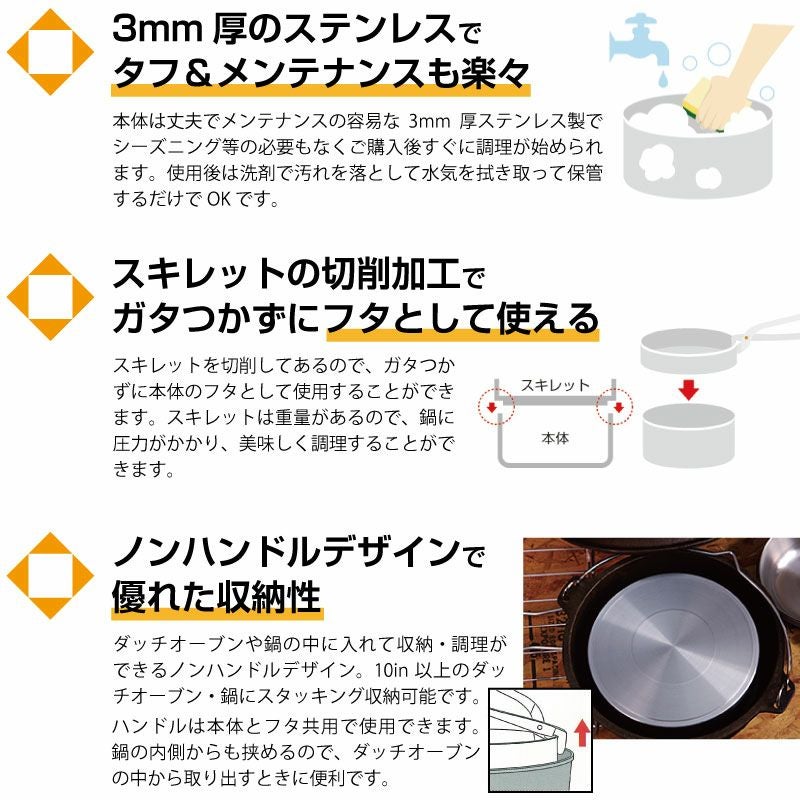 3mm 厚のステンレスで
タフ＆メンテナンスも楽々

本体は丈夫でメンテナンスの容易な 3mm 厚ステンレス製でシーズニング等の必要もなくご購入後すぐに調理が始められます。使用後は洗剤で汚れを落として水気を拭き取って保管するだけで OK です。

スキレットの切削加工で
ガタつかずにフタとして使える

スキレットを切削してあるので、ガタつかずに本体のフタとして使用することができます。スキレットは重量があるので、鍋に圧力がかかり、美味しく調理することができます。

スキレット
本体

ノンハンドルデザインで
優れた収納性

ダッチオーブンや鍋の中に入れて収納・調理ができるノンハンドルデザイン。10in 以上のダッチオーブン・鍋にスタッキング収納可能です。
ハンドルは本体とフタ共用で使用できます。鍋の内側からも挟めるので、ダッチオーブンの中から取り出すときに便利です。