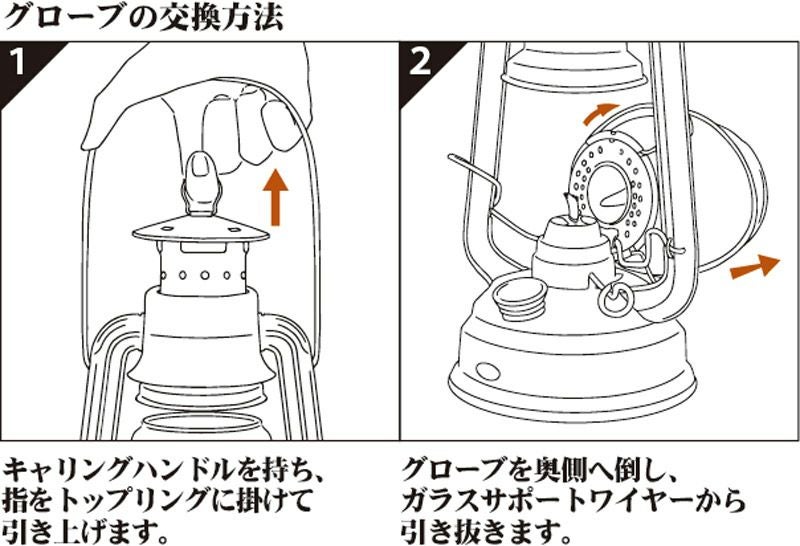 グローブの交換方法

1

キャリングハンドルを持ち、指をトップリングに掛けて引き上げます。

2

グローブを奥側へ倒し、ガラスサポートワイヤーから引き抜きます。