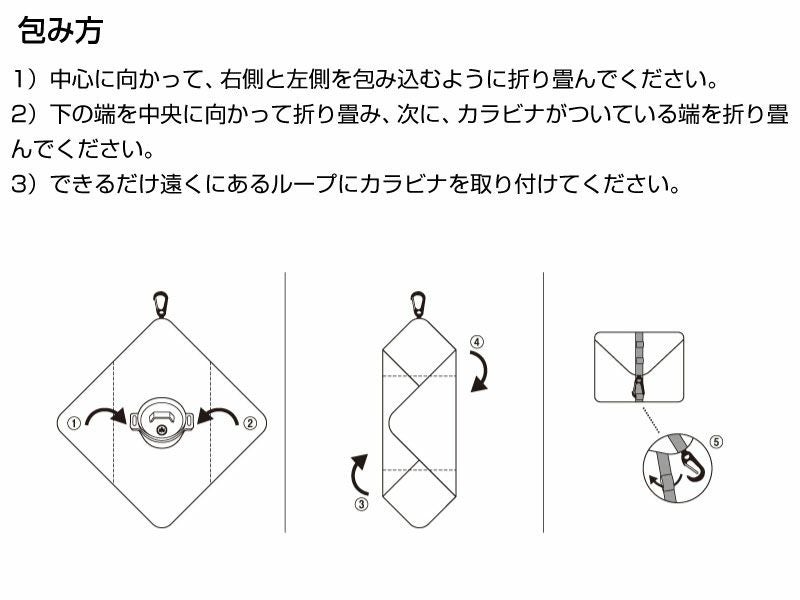 包み方

1）中心に向かって、右側と左側を包み込むように折り畳んでください。
2）下の端を中央に向かって折り畳み、次に、カラビナがついている端を折り畳んでください。
3）できるだけ遠くにあるループにカラビナを取り付けてください。

①
②
④
③
⑤