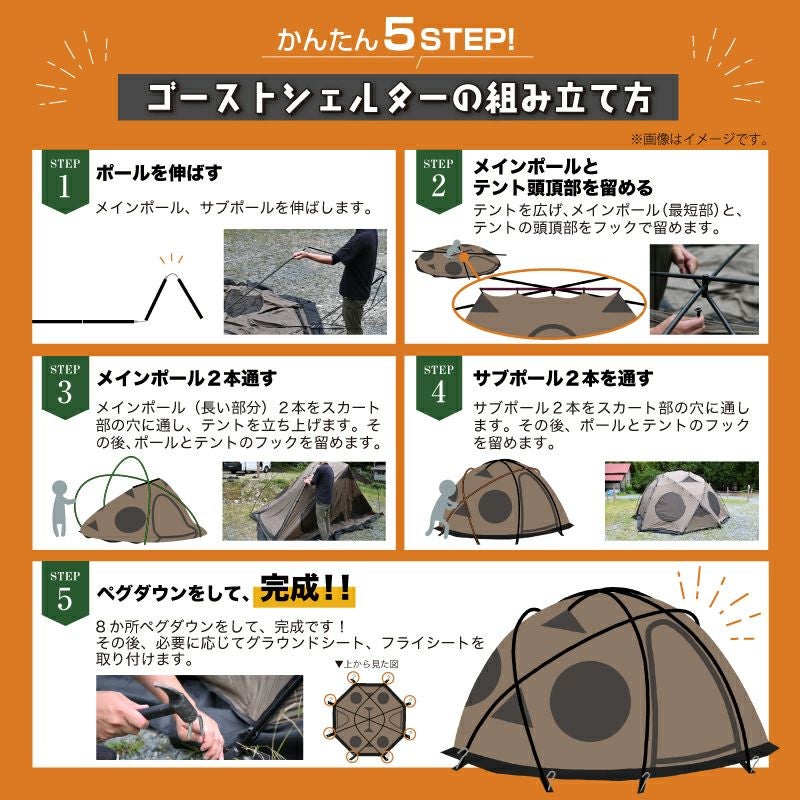 かんたん5STEP!

ゴーストシェルターの組み立て方

※画像はイメージです。

STEP 1
ポールを伸ばす
メインポール、サブポールを伸ばします。

STEP 2
メインポールとテント頭頂部を留める
テントを広げ、メインポール（最短部）と、テントの頭頂部をフックで留めます。

STEP 3
メインポール２本通す
メインポール（長い部分）２本をスカート部の穴に通し、テントを立ち上げます。その後、ポールとテントのフックを留めます。

STEP 4
サブポール２本を通す
サブポール２本をスカート部の穴に通します。その後、ポールとテントのフックを留めます。

STEP 5
ペグダウンをして、完成！！
８か所ペグダウンをして、完成です！
その後、必要に応じてグラウンドシート、フライシートを取り付けます。

▼上から見た図