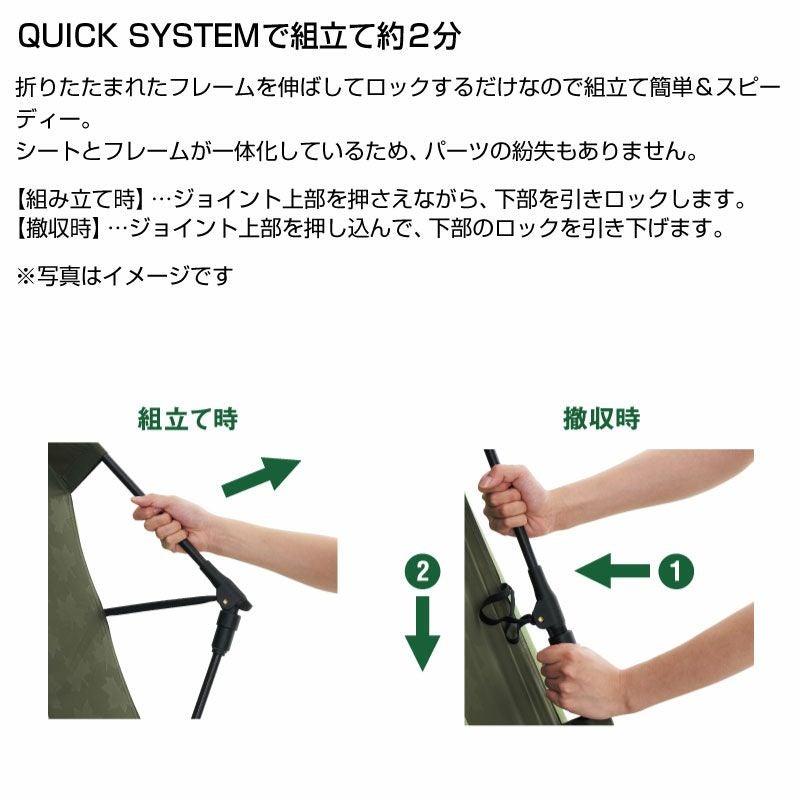 QUICK SYSTEMで組立て約2分

折りたたまれたフレームを伸ばしてロックするだけなので組立て簡単＆スピーディー。
シートとフレームが一体化しているため、パーツの紛失もありません。

【組み立て時】…ジョイント上部を押さえながら、下部を引きロックします。
【撤収時】…ジョイント上部を押し込んで、下部のロックを引き下げます。

※写真はイメージです

組立て時

撤収時

2

1