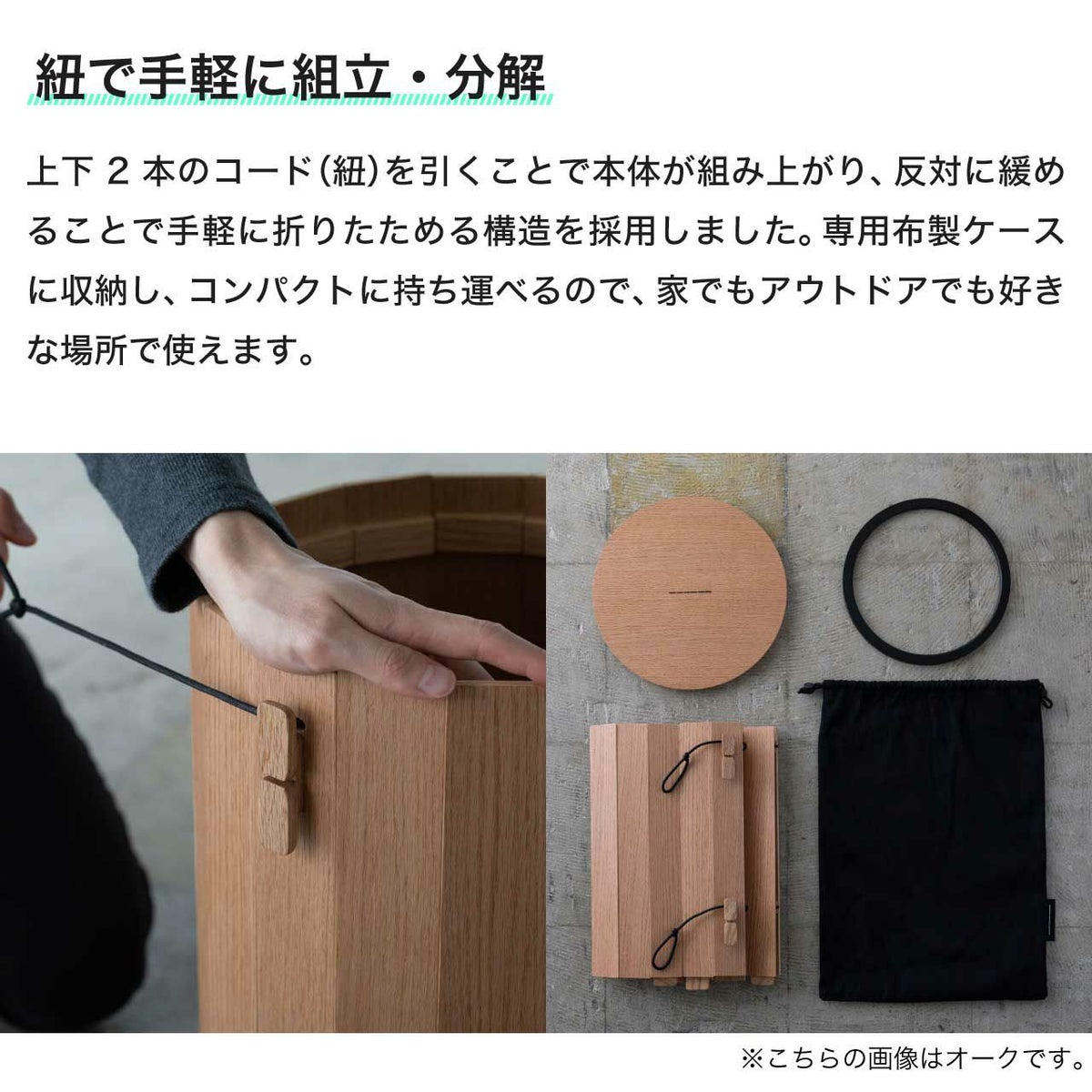 紐で手軽に組立・分解

上下 2 本のコード（紐）を引くことで本体が組み上がり、反対に緩めることで手軽に折りたためる構造を採用しました。専用布製ケースに収納し、コンパクトに持ち運べるので、家でもアウトドアでも好きな場所で使えます。

※こちらの画像はオークです。