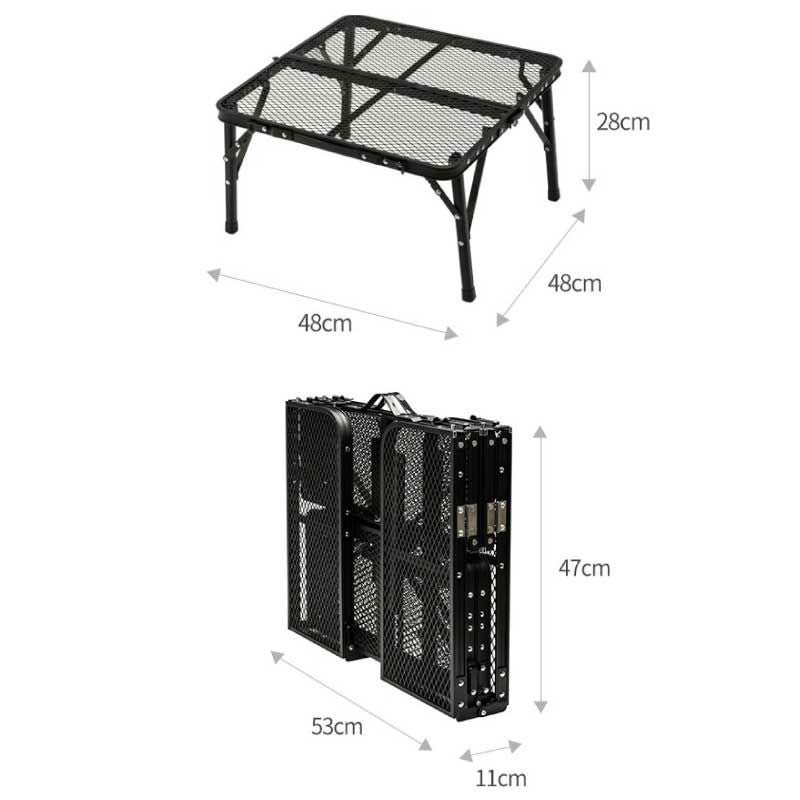 28cm

48cm

48cm

47cm

53cm

11cm