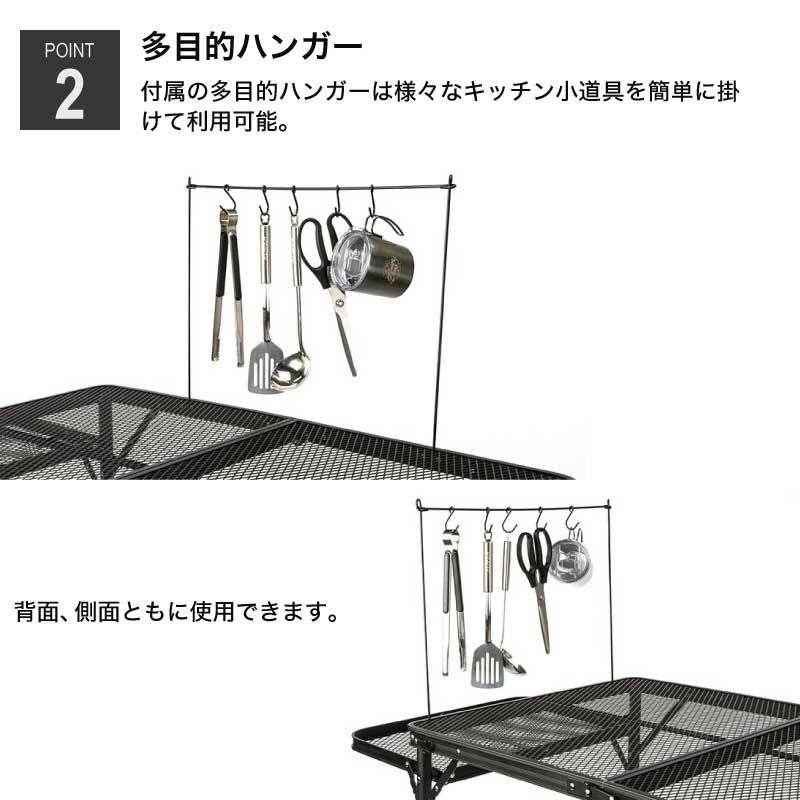 POINT
2

多目的ハンガー

付属の多目的ハンガーは様々なキッチン小道具を簡単に掛けて利用可能。

背面、側面ともに使用できます。