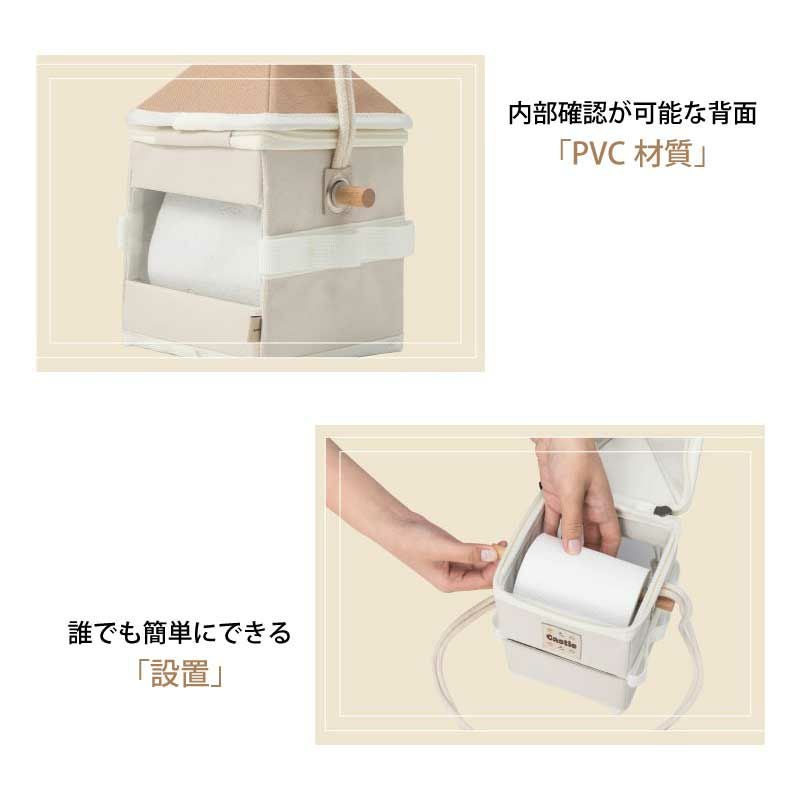 内部確認が可能な背面
「PVC 材質」

誰でも簡単にできる
「設置」

Castle