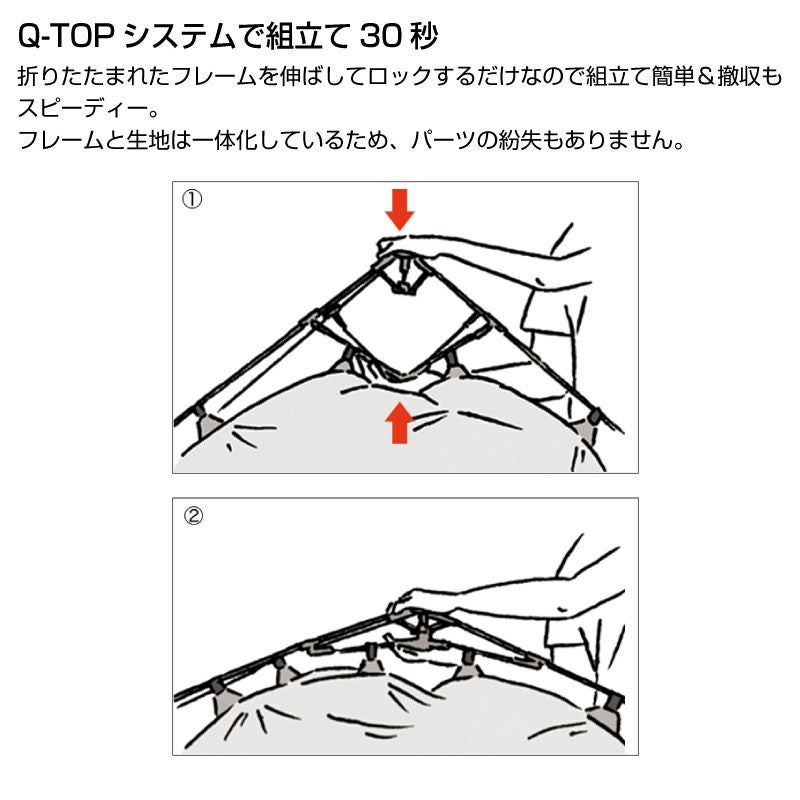 Q-TOP システムで組立て 30 秒

折りたたまれたフレームを伸ばしてロックするだけなので組立て簡単＆撤収もスピーディー。
フレームと生地は一体化しているため、パーツの紛失もありません。

①

②