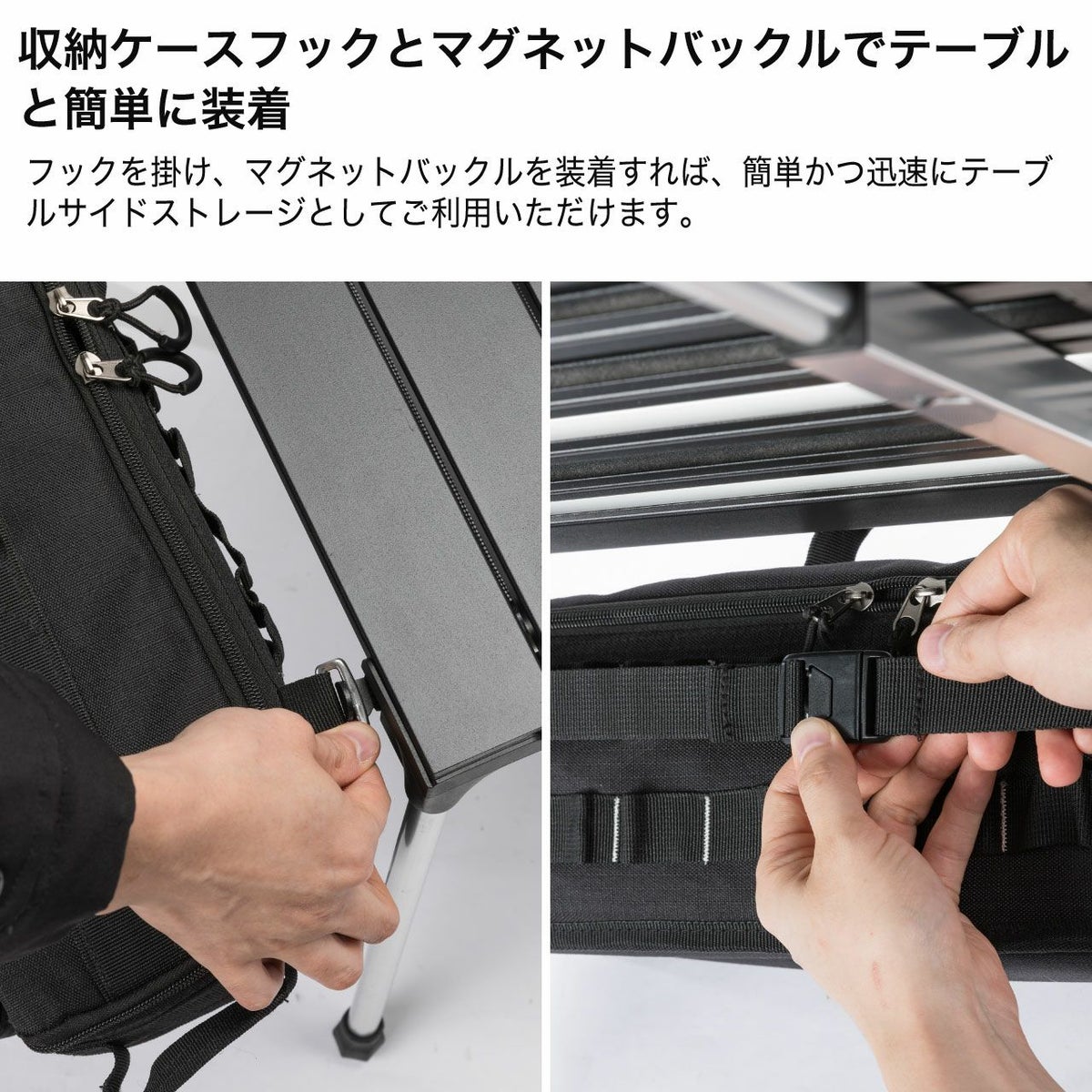 収納ケースフックとマグネットバックルでテーブルと簡単に装着

フックを掛け、マグネットバックルを装着すれば、簡単かつ迅速にテーブルサイドストレージとしてご利用いただけます。